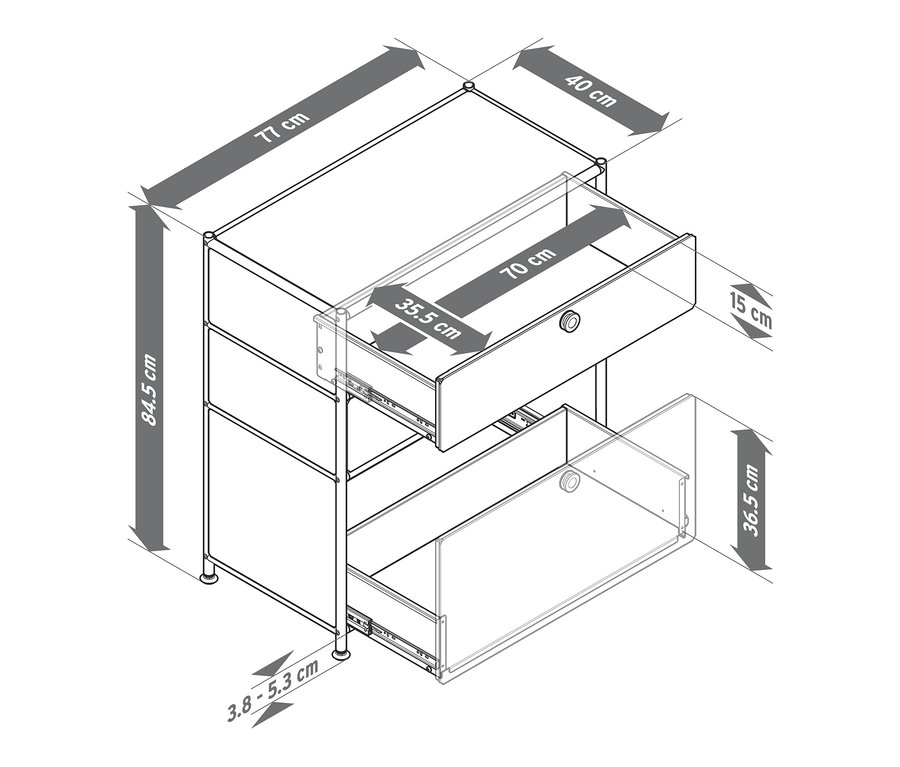 77 cm
40 cm
84.5 cm
70 cm
35.5 cm
15 cm
36.5 cm
3.8 - 5.3 cm