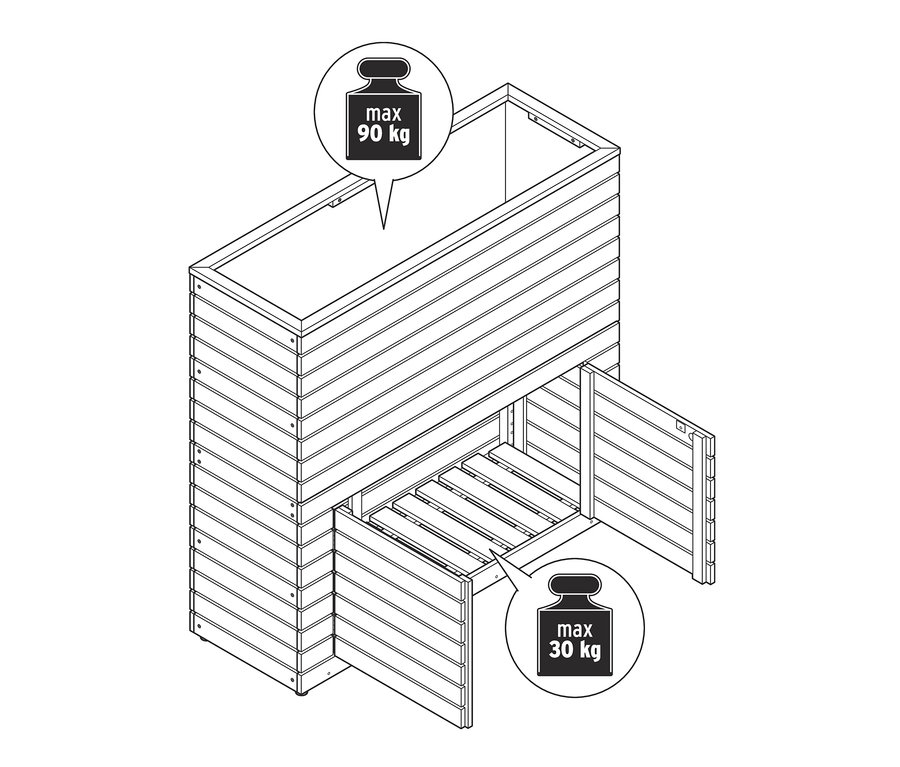 max
90 kg

max
30 kg