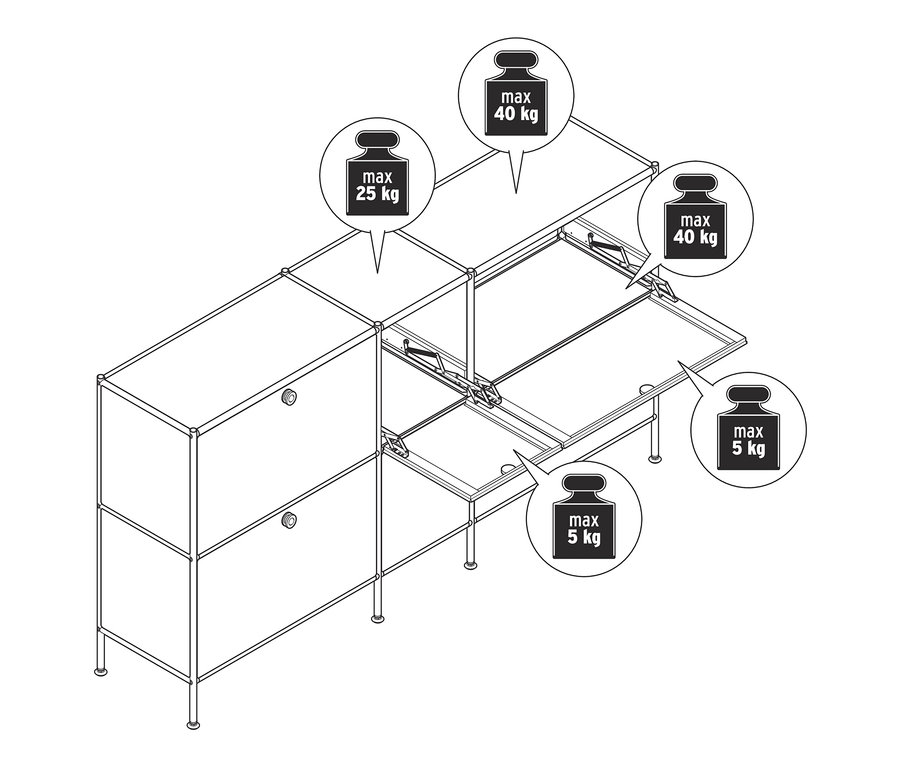 max
40 kg

max
25 kg

max
40 kg

max
5 kg

max
5 kg