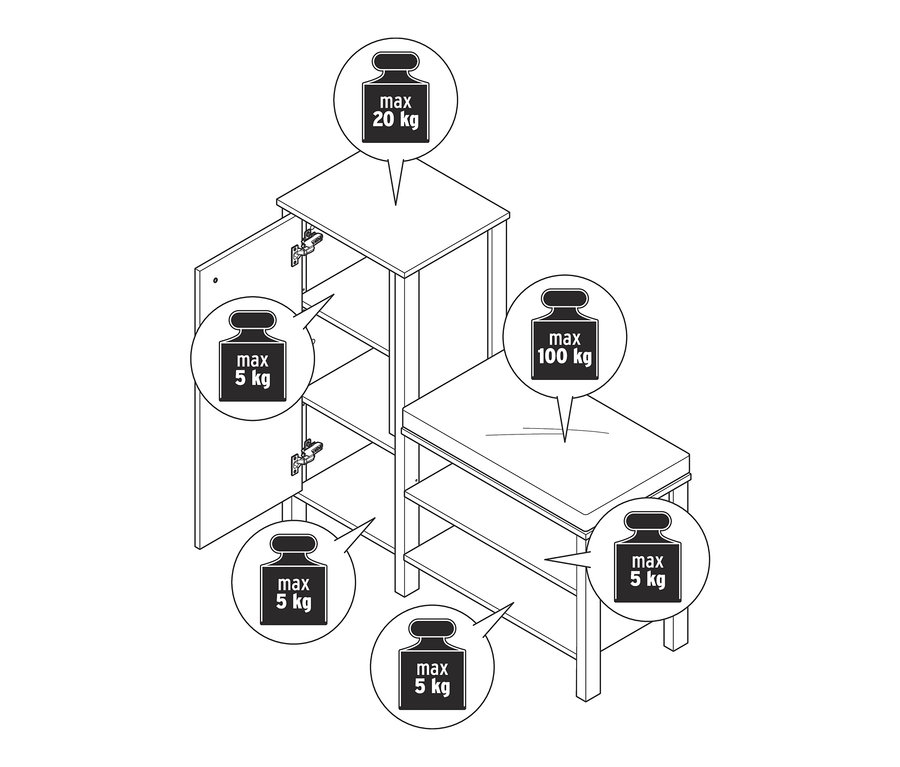 max
20 kg

max
5 kg

max
100 kg

max
5 kg

max
5 kg

max
5 kg