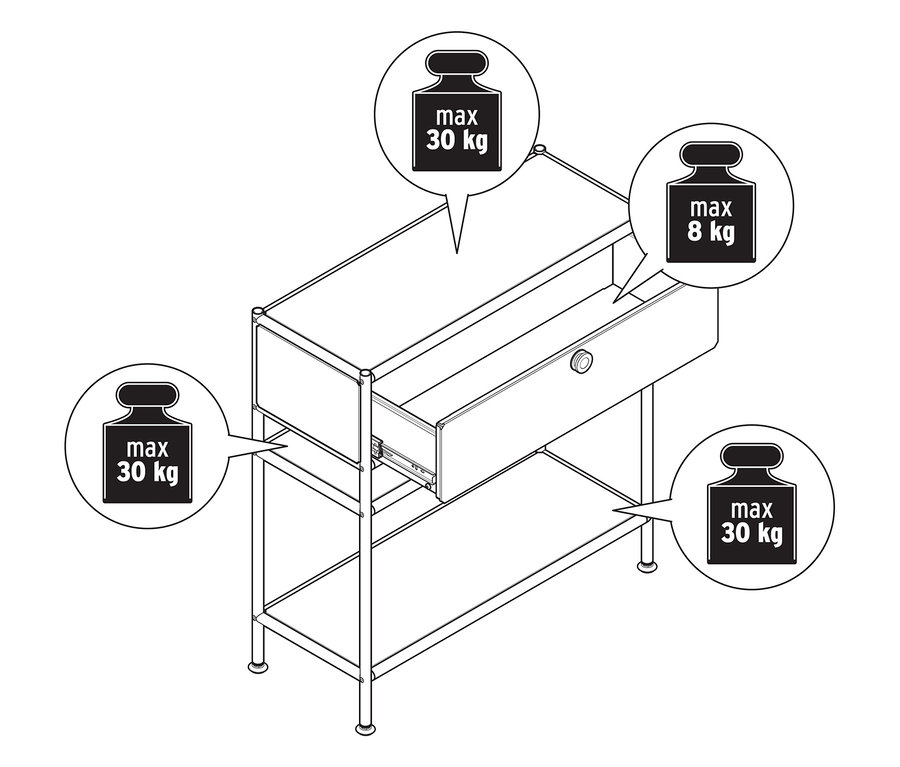 max
30 kg

max
8 kg

max
30 kg

max
30 kg