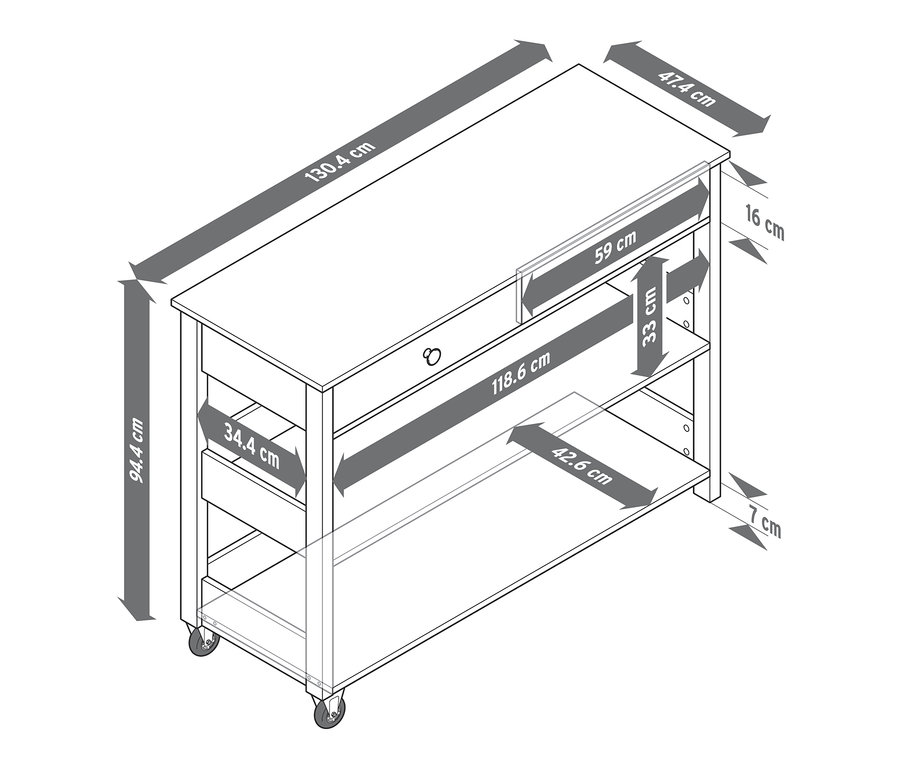 130.4 cm

47.4 cm

16 cm

59 cm

33 cm

118.6 cm

94.4 cm

34.4 cm

42.6 cm

7 cm