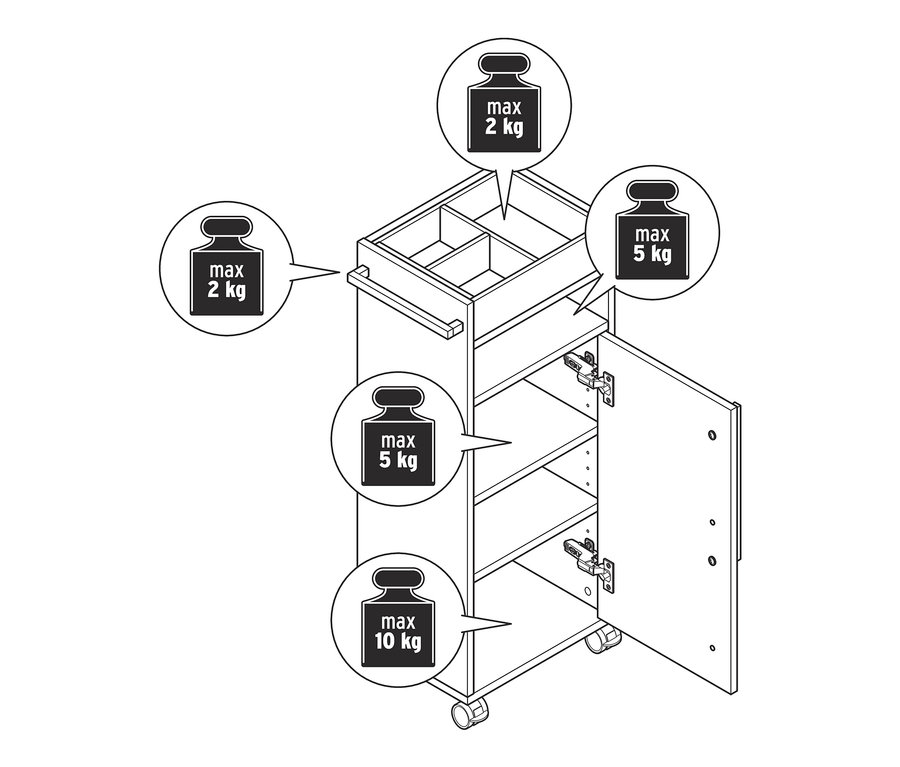 max
2 kg

max
2 kg

max
5 kg

max
5 kg

max
10 kg