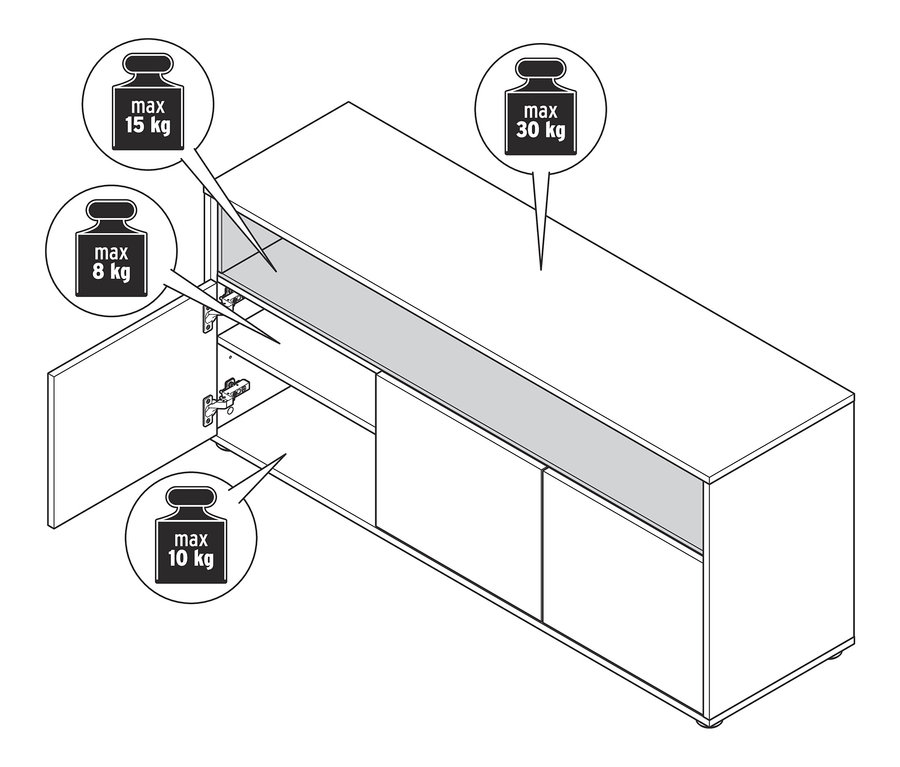 max
15 kg

max
30 kg

max
8 kg

max
10 kg