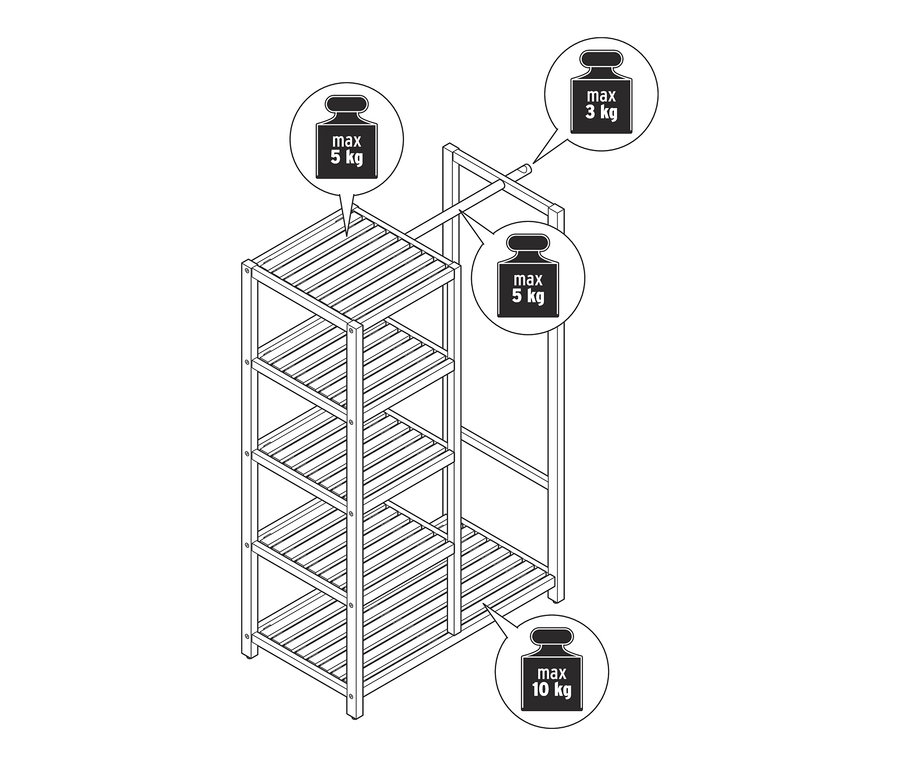 max
5 kg

max
3 kg

max
5 kg

max
10 kg