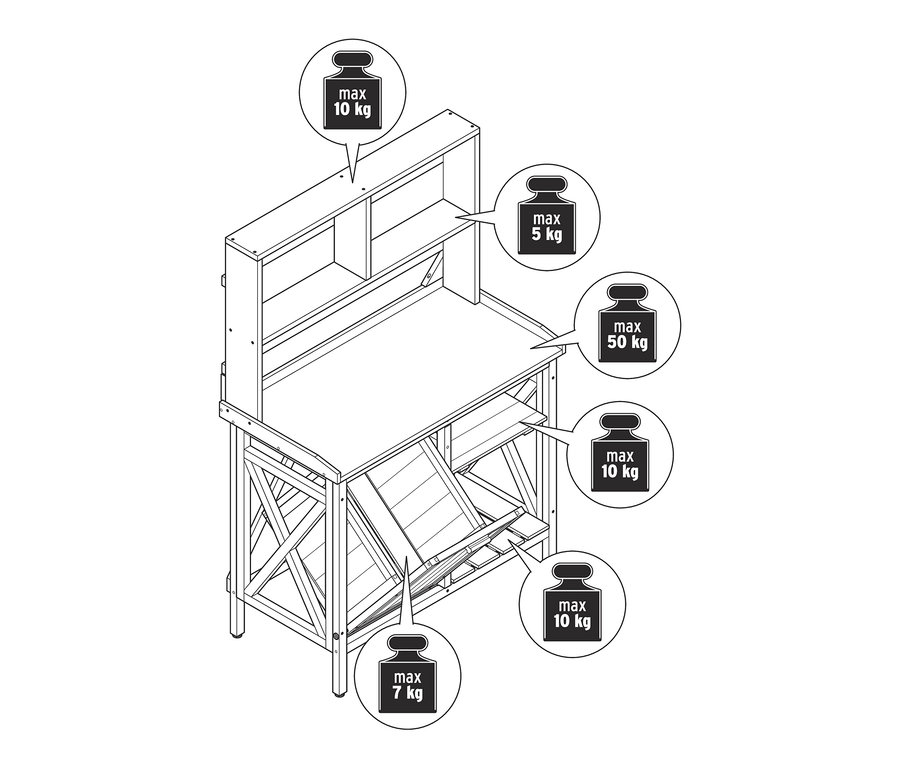 max
10 kg

max
5 kg

max
50 kg

max
10 kg

max
10 kg

max
7 kg