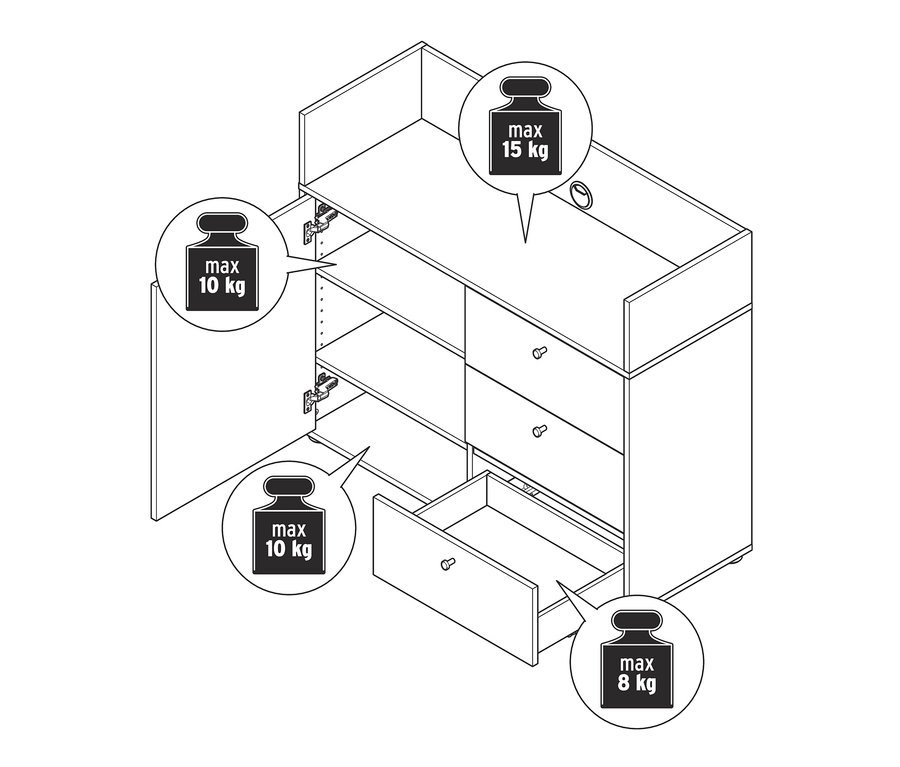 max
15 kg

max
10 kg

max
10 kg

max
8 kg