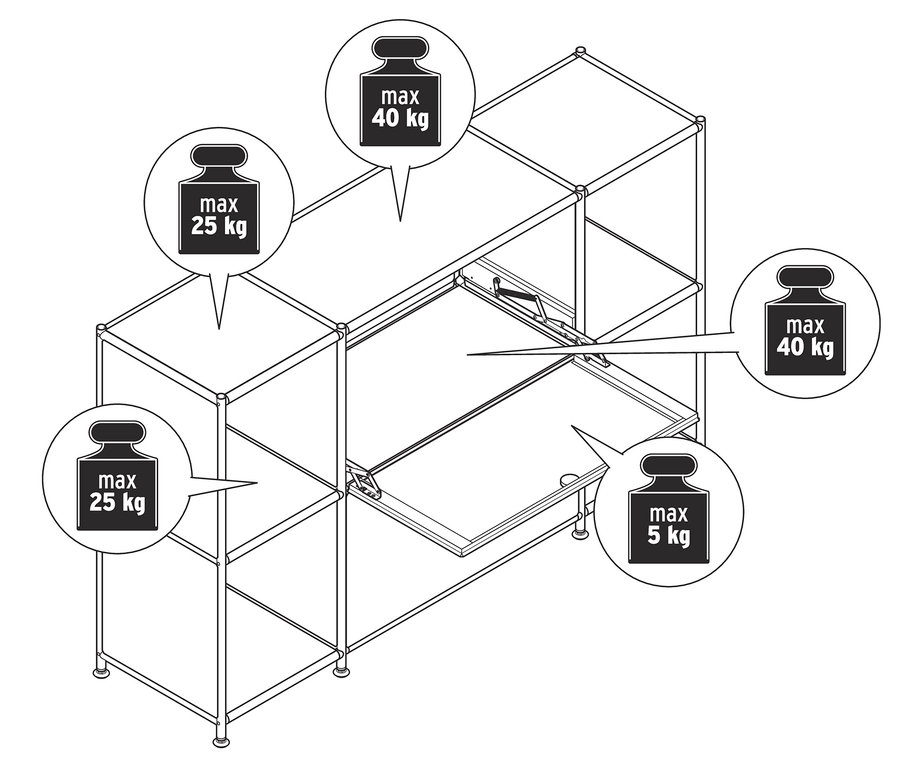 max
40 kg

max
25 kg

max
40 kg

max
25 kg

max
5 kg