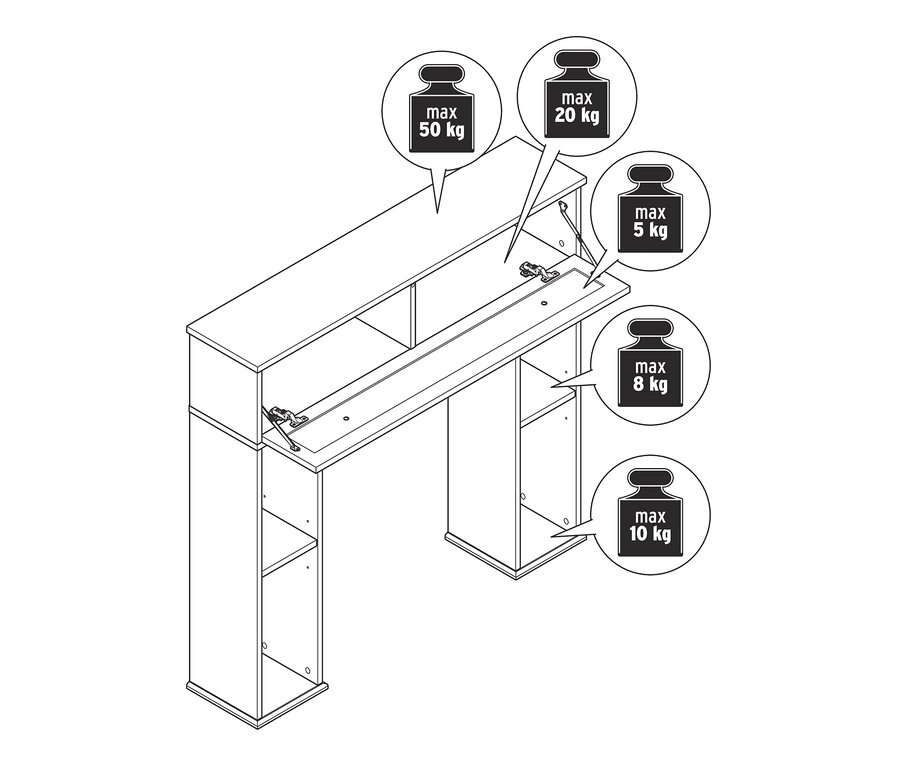 max
50 kg

max
20 kg

max
5 kg

max
8 kg

max
10 kg