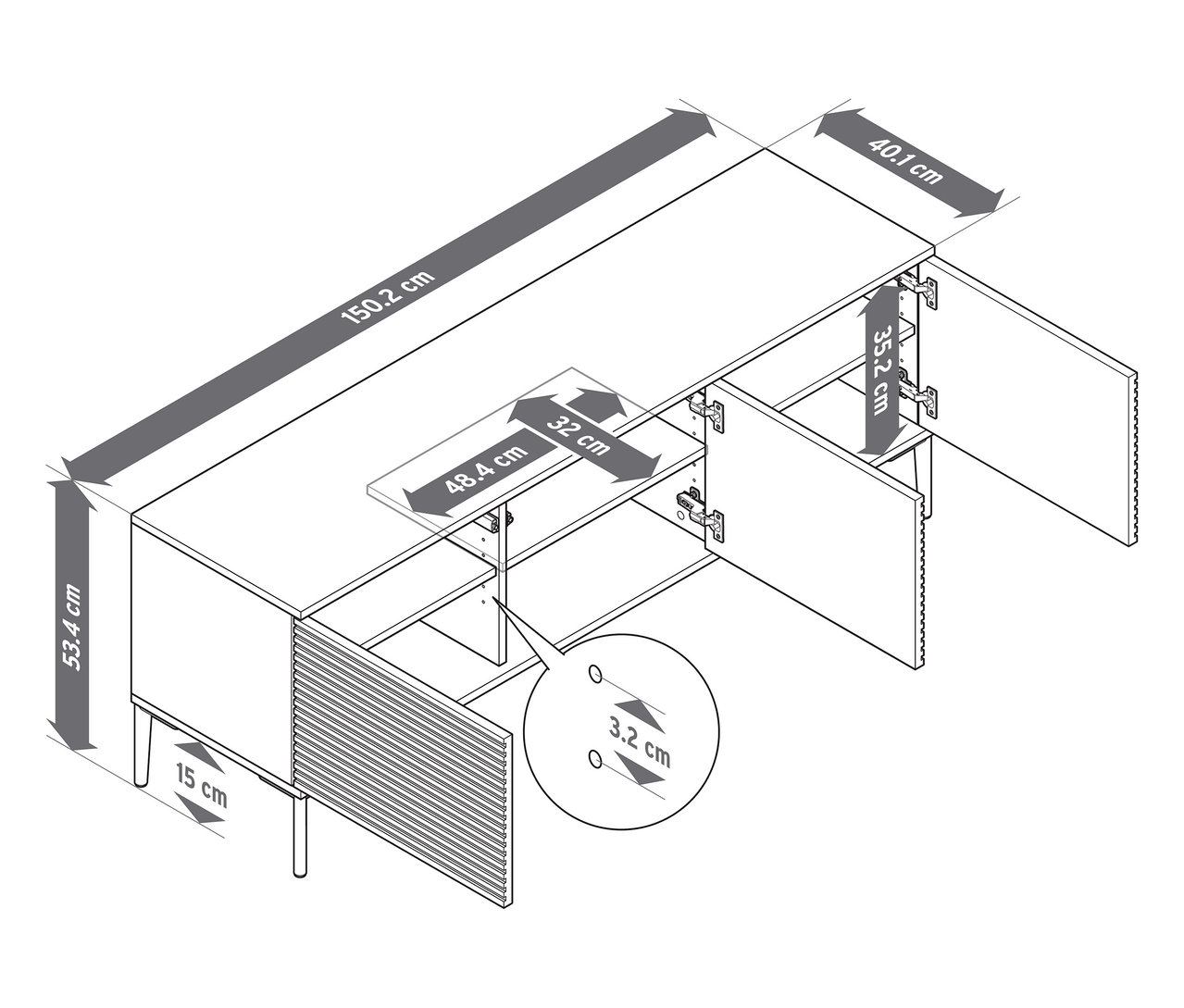 150.2 cm
40.1 cm
35.2 cm
32 cm
48.4 cm
53.4 cm
15 cm
3.2 cm