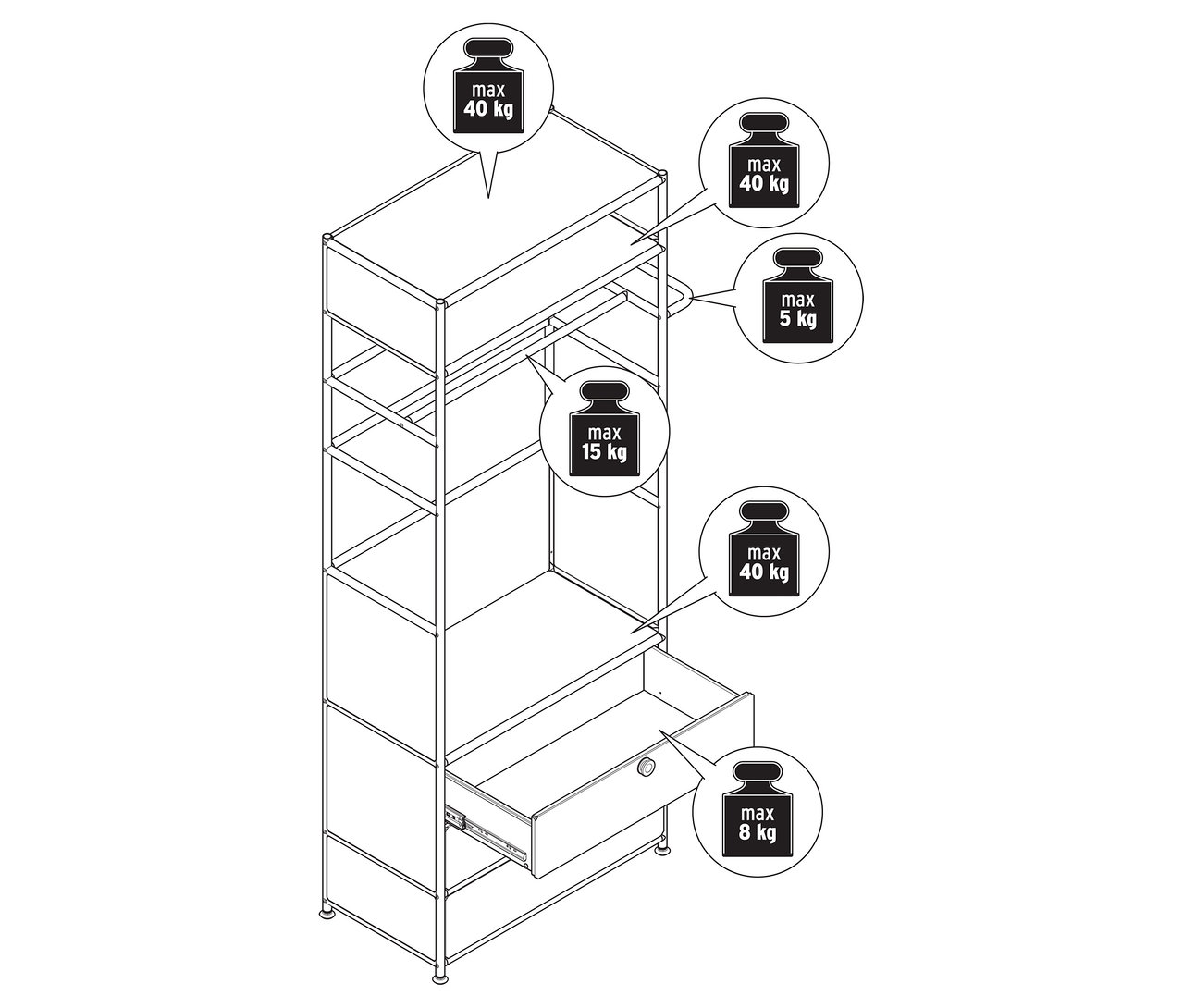 max
40 kg

max
40 kg

max
5 kg

max
15 kg

max
40 kg

max
8 kg