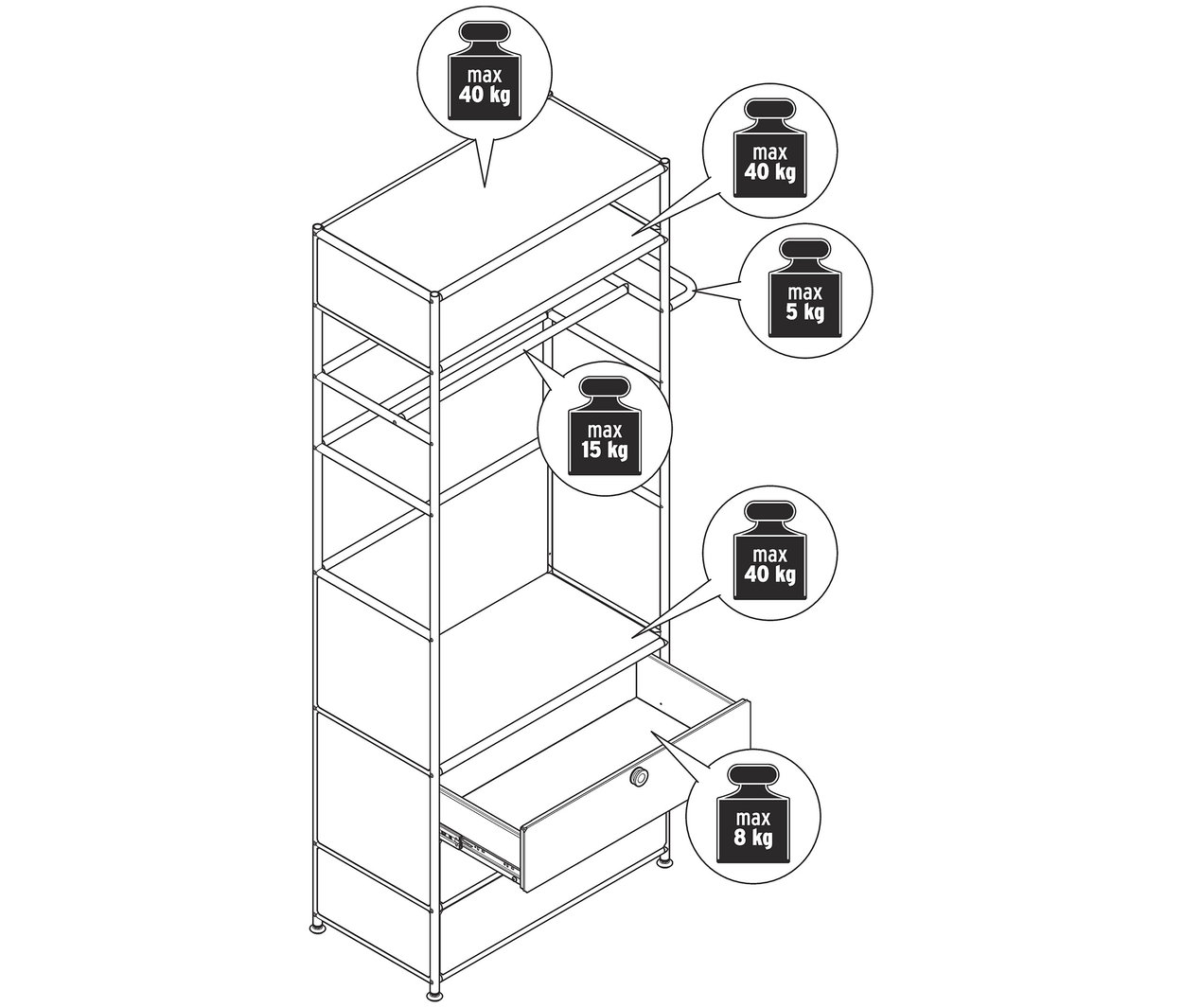 max
40 kg

max
40 kg

max
5 kg

max
15 kg

max
40 kg

max
8 kg