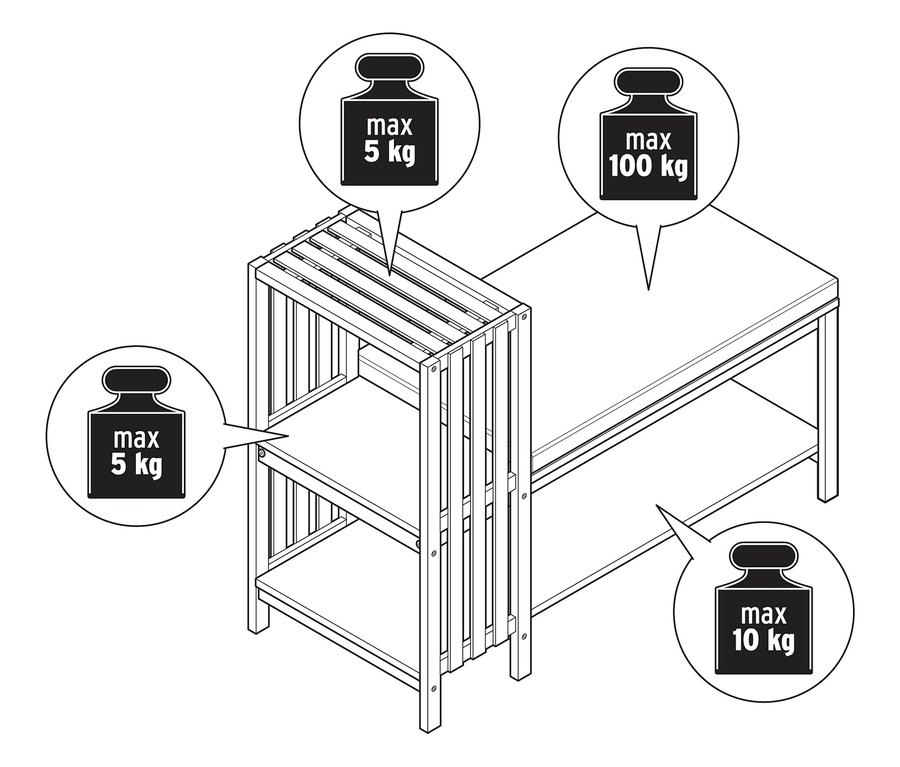 max
5 kg

max
100 kg

max
5 kg

max
10 kg