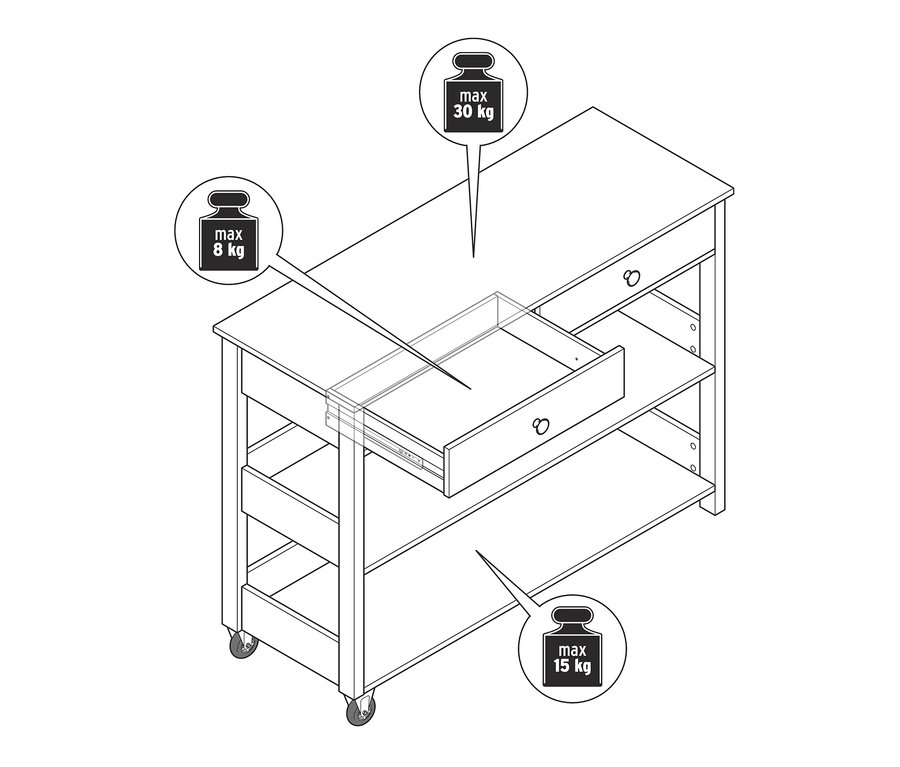 max
30 kg

max
8 kg

max
15 kg