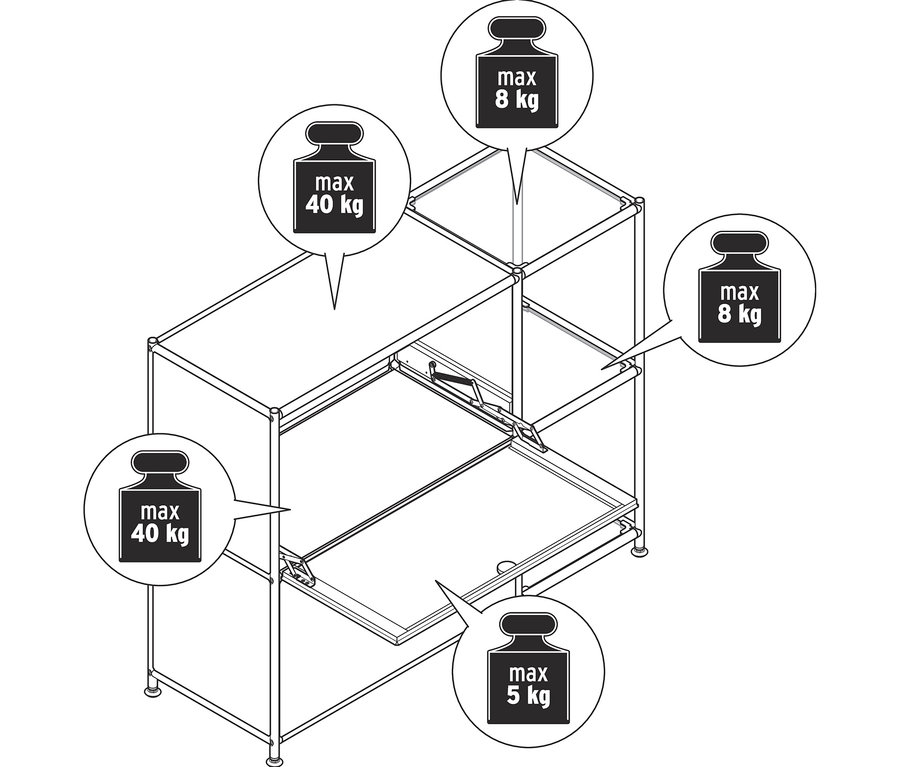 max
8 kg

max
40 kg

max
8 kg

max
40 kg

max
5 kg