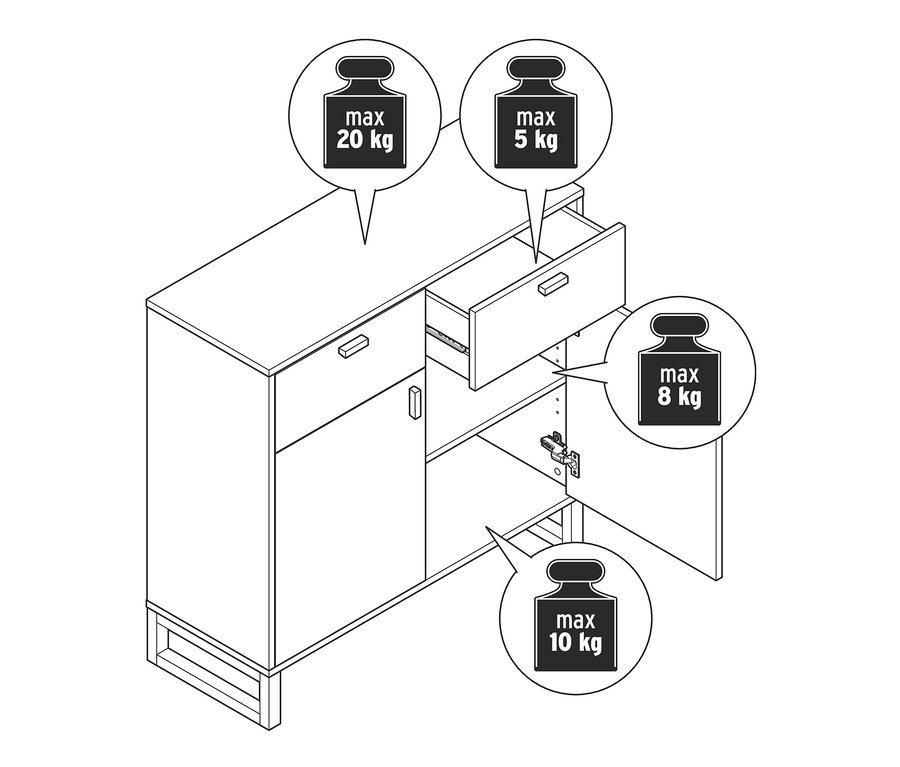 max
20 kg

max
5 kg

max
8 kg

max
10 kg