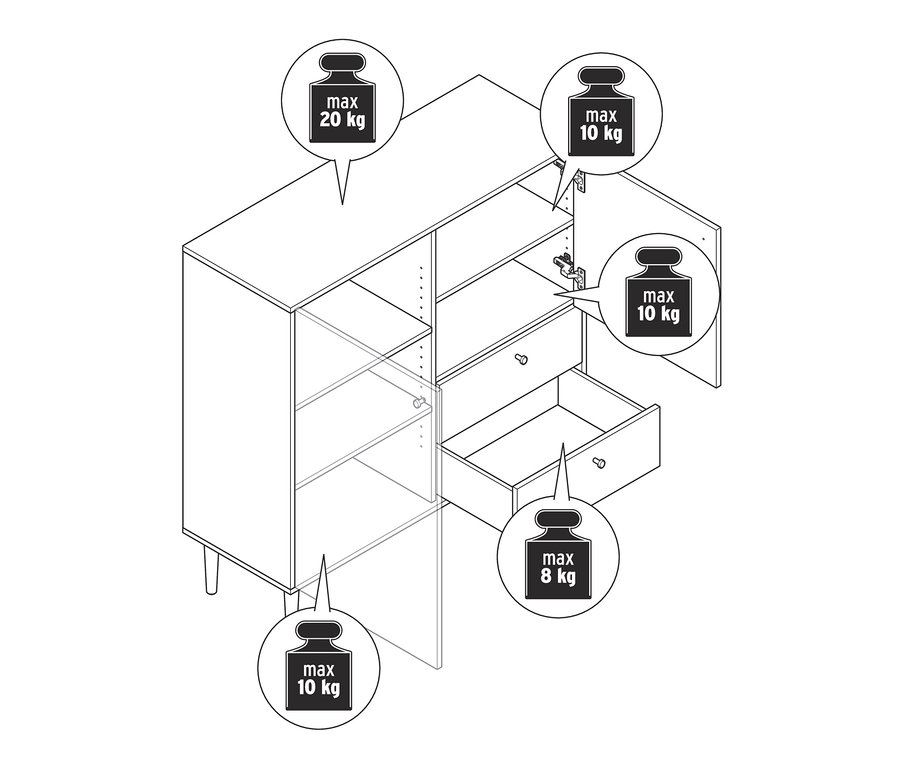 max
20 kg

max
10 kg

max
10 kg

max
8 kg

max
10 kg