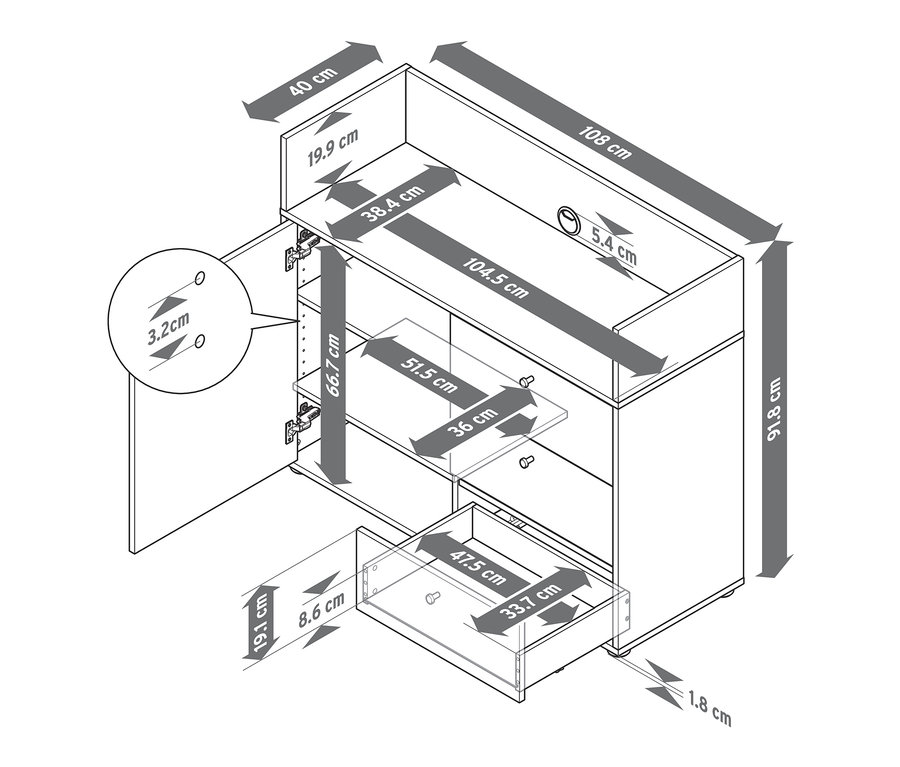 40 cm
108 cm
19.9 cm
38.4 cm
5.4 cm
104.5 cm
3.2cm
66.7 cm
51.5 cm
36 cm
91.8 cm
47.5 cm
33.7 cm
19.1 cm
8.6 cm
1.8 cm