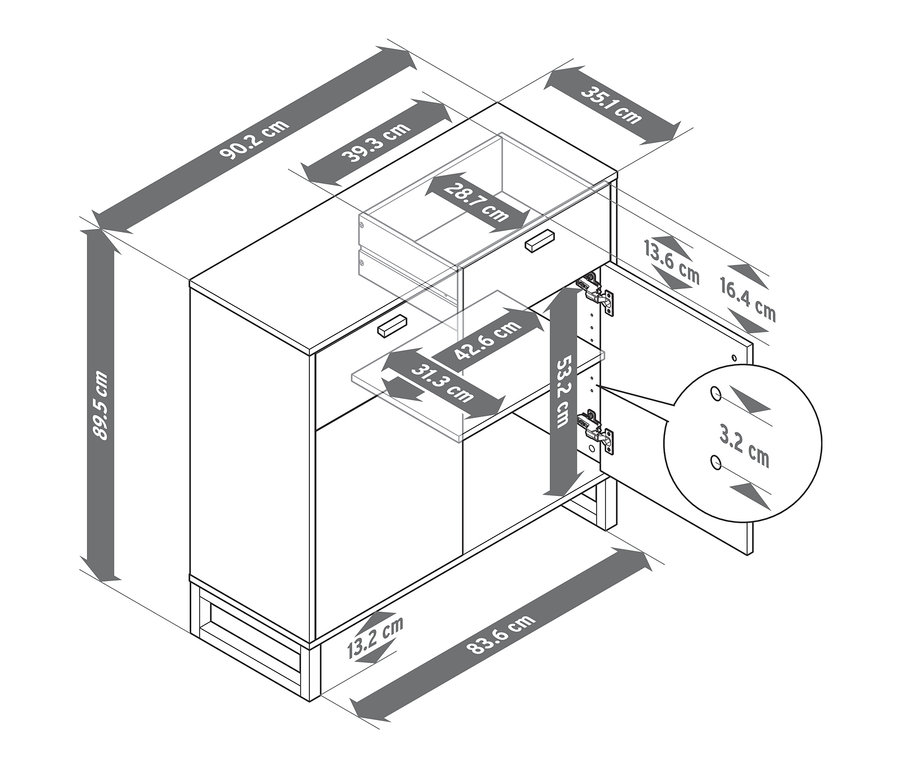 90.2 cm
39.3 cm
35.1 cm
28.7 cm
13.6 cm
16.4 cm
89.5 cm
42.6 cm
31.3 cm
53.2 cm
3.2 cm
13.2 cm
83.6 cm