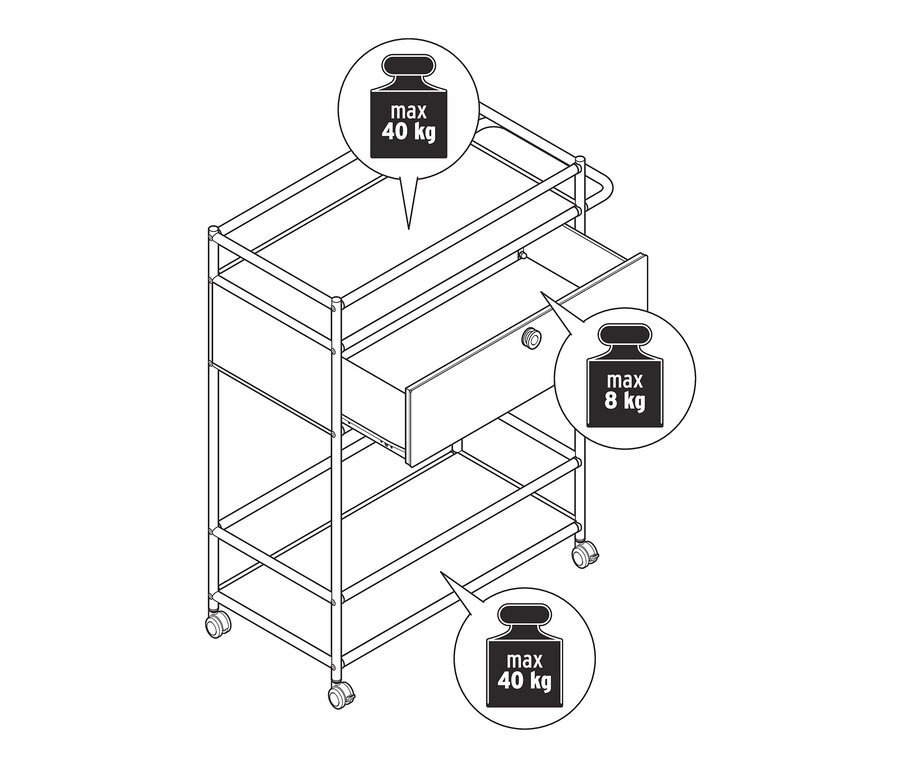 max
40 kg

max
8 kg

max
40 kg